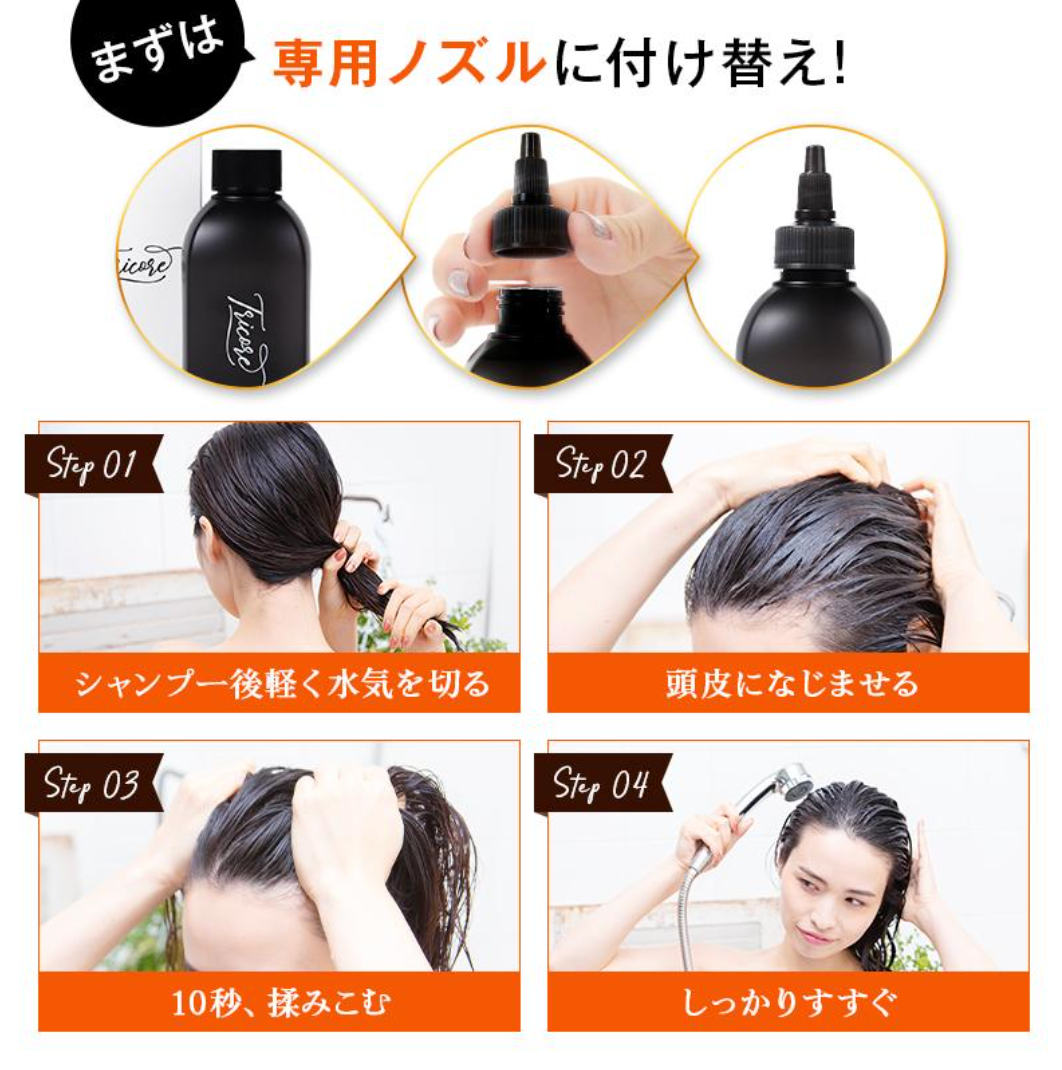 まずは 専用ノズルに付け替え!

Tricore

Tricore

Step 01
シャンプー後軽く水気を切る

Step 02
頭皮になじませる

Step 03
10秒、揉みこむ

Step 04
しっかりすすぐ