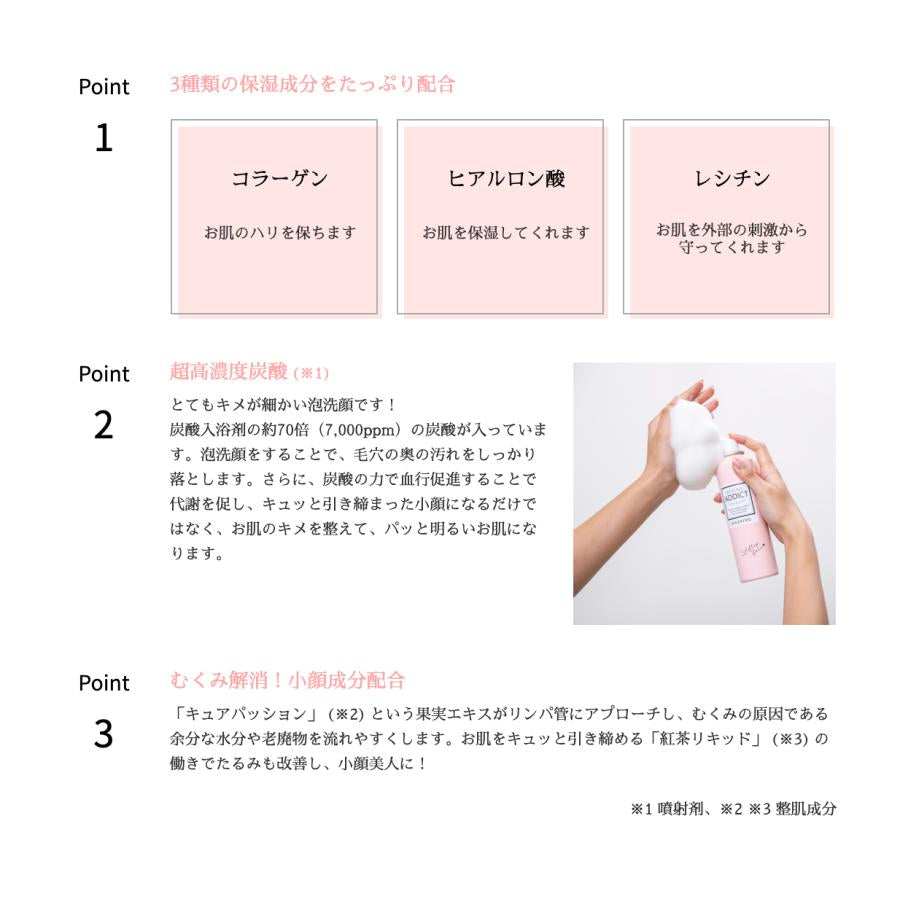 Point
1

3種類の保湿成分をたっぷり配合

コラーゲン

お肌のハリを保ちます

ヒアルロン酸

お肌を保湿してくれます

レシチン

お肌を外部の刺激から守ってくれます

Point
2

超高濃度炭酸（※1）

とてもキメが細かい泡洗顔です！
炭酸入浴剤の約70倍（7,000ppm）の炭酸が入っています。泡洗顔をすることで、毛穴の奥の汚れをしっかり落とします。さらに、炭酸の力で血行促進することで代謝を促し、キュッと引き締まった小顔になるだけではなく、お肌のキメを整えて、パッと明るいお肌になります。

ADDICT

Point
3

むくみ解消！小顔成分配合

「キュアパッション」（※2）という果実エキスがリンパ管にアプローチし、むくみの原因である余分な水分や老廃物を流れやすくします。お肌をキュッと引き締める「紅茶リキッド」（※3）の働きでたるみも改善し、小顔美人に！

※1 噴射剤、※2 ※3 整肌成分